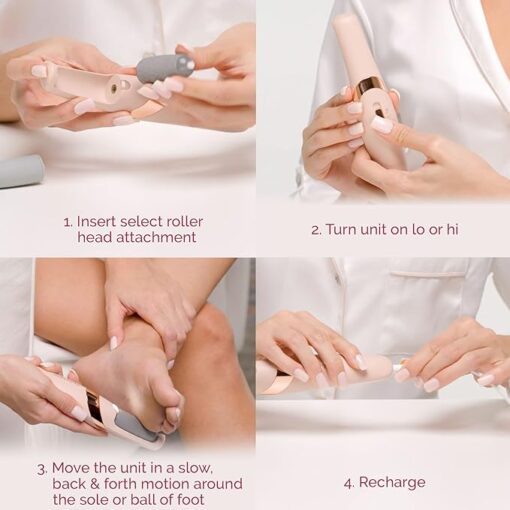 1. Insert select roller head attachment

2. Turn unit on lo or hi

3. Move the unit in a slow, back & forth motion around the sole or ball of foot

4. Recharge